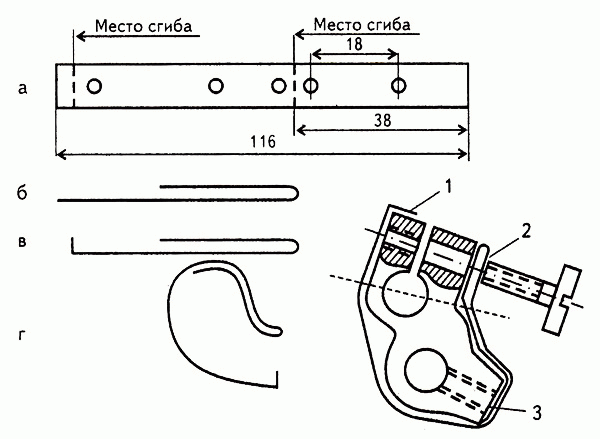 Место сгиба

Место сгиба

18

а

38

116

б

в

г

1

2

3