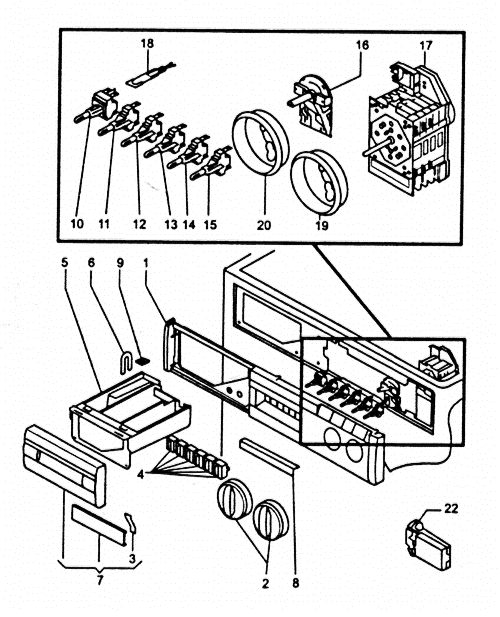 18
16
17
10
11
12
13
14
15
20
19
5
6
9
1
4
22
3
7
2
8