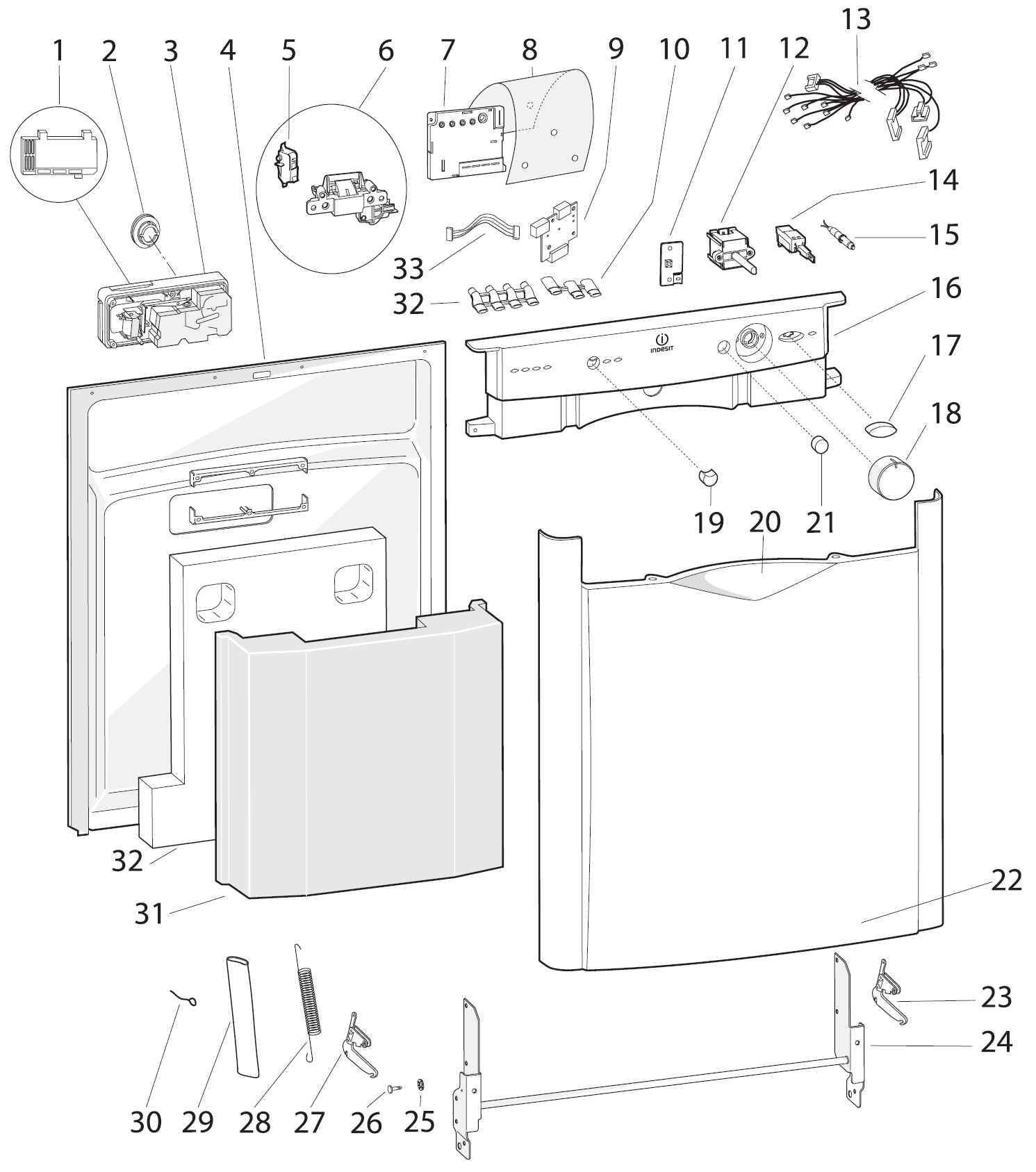 1 2 3 4 5 6 7 8 9 10 11 12 13

14

15

33

32

16

INDESIT

17

18

19 20 21

32

31

22

23

24

30 29 28 27 26 25