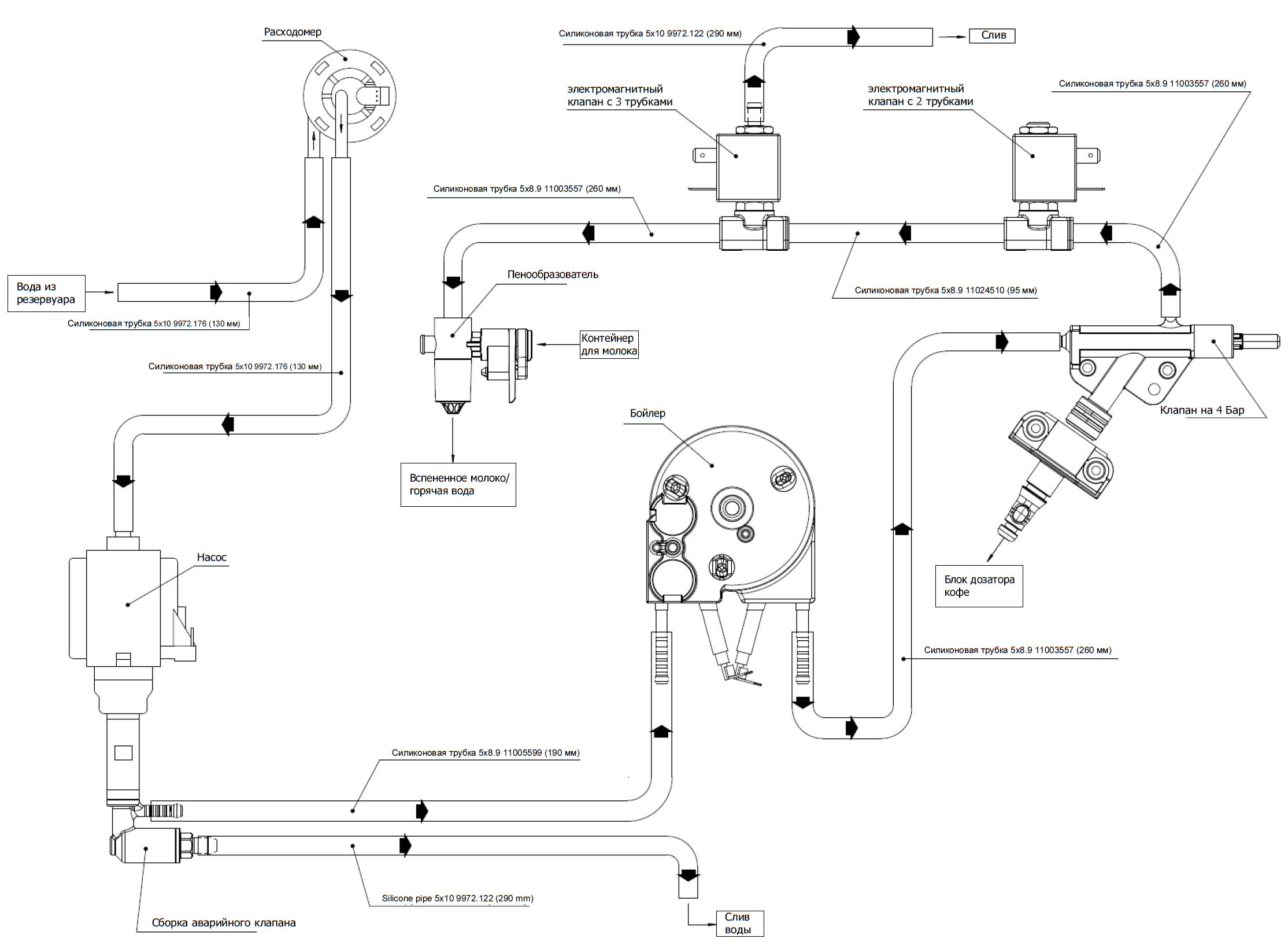 Расходомер

Силиконовая трубка 5x10 9972.122 (290 мм)

Слив

электромагнитный клапан с 3 трубками

электромагнитный клапан с 2 трубками

Силиконовая трубка 5x8.9 11003557 (260 мм)

Силиконовая трубка 5x8.9 11003557 (260 мм)

Вода из резервуара

Силиконовая трубка 5x10 9972.176 (130 мм)

Пенообразователь

Силиконовая трубка 5x8.9 11024510 (95 мм)

Контейнер для молока

Силиконовая трубка 5x10 9972.176 (130 мм)

Клапан на 4 Бар

Бойлер

Вспененное молоко/ горячая вода

Насос

Блок дозатора кофе

Силиконовая трубка 5x8.9 11003557 (260 мм)

Силиконовая трубка 5x8.9 11005599 (190 мм)

Silicone pipe 5x10 9972.122 (290 mm)

Сборка аварийного клапана

Слив воды