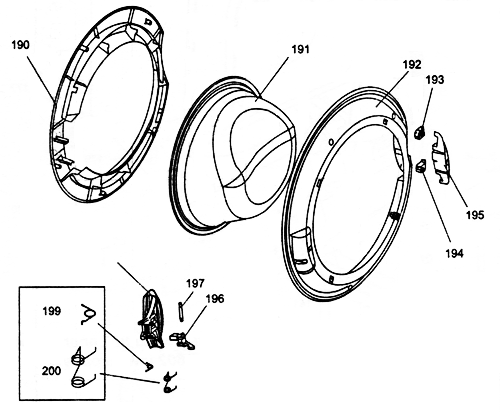 190

191

192

193

195

194

197

196

199

200