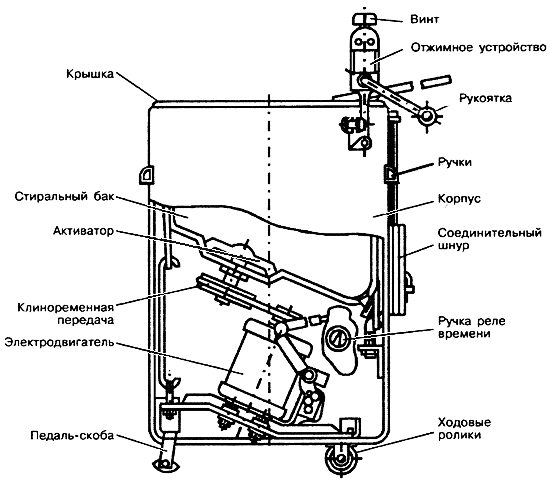 Винт
Отжимное устройство
Крышка
Рукоятка
Ручки
Стиральный бак
Корпус
Активатор
Соединительный шнур
Клиноременная передача
Ручка реле времени
Электродвигатель
Ходовые ролики
Педаль-скоба